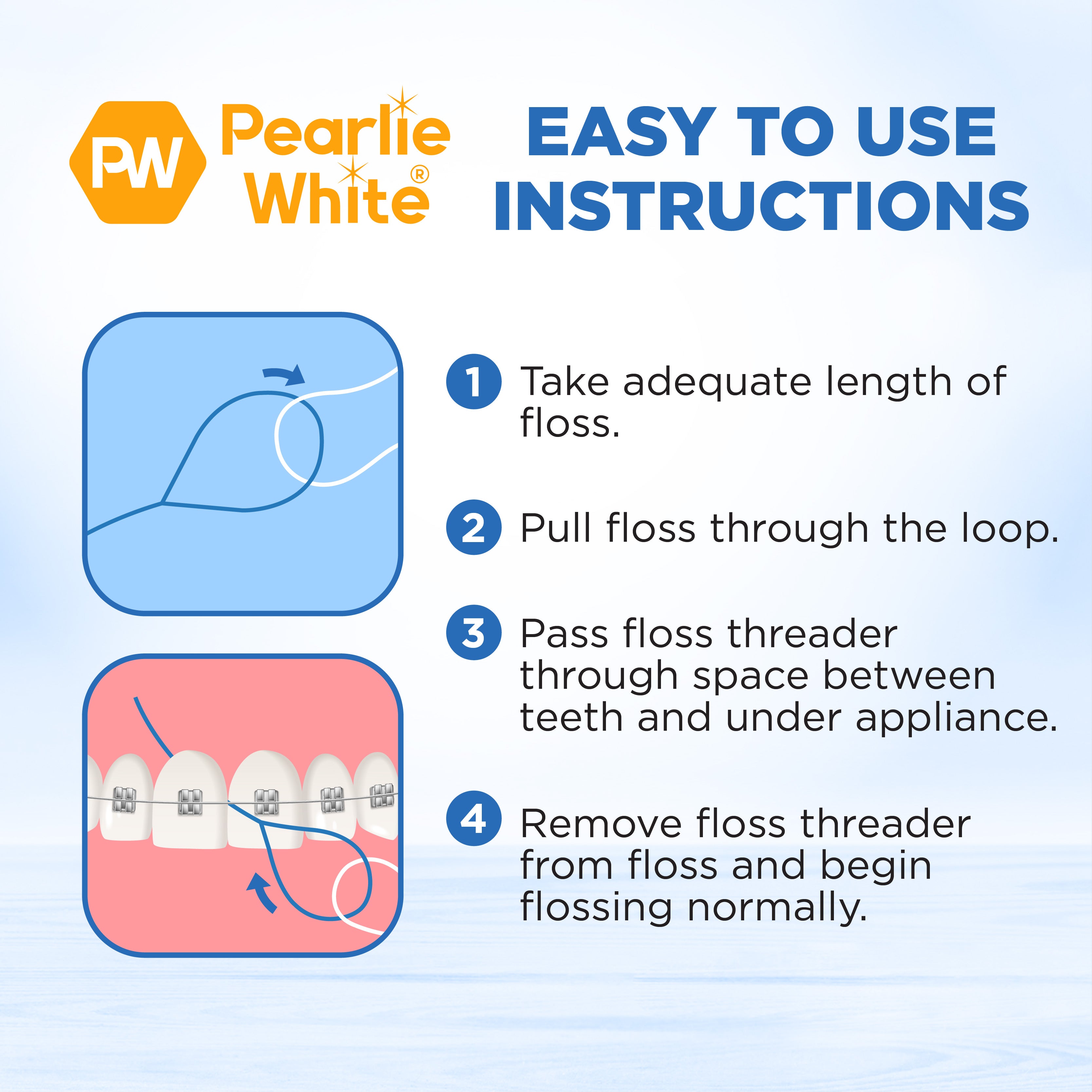 PW Pearlie White®

EASY TO USE INSTRUCTIONS

1 Take adequate length of floss.

2 Pull floss through the loop.

3 Pass floss threader through space between teeth and under appliance.

4 Remove floss threader from floss and begin flossing normally.