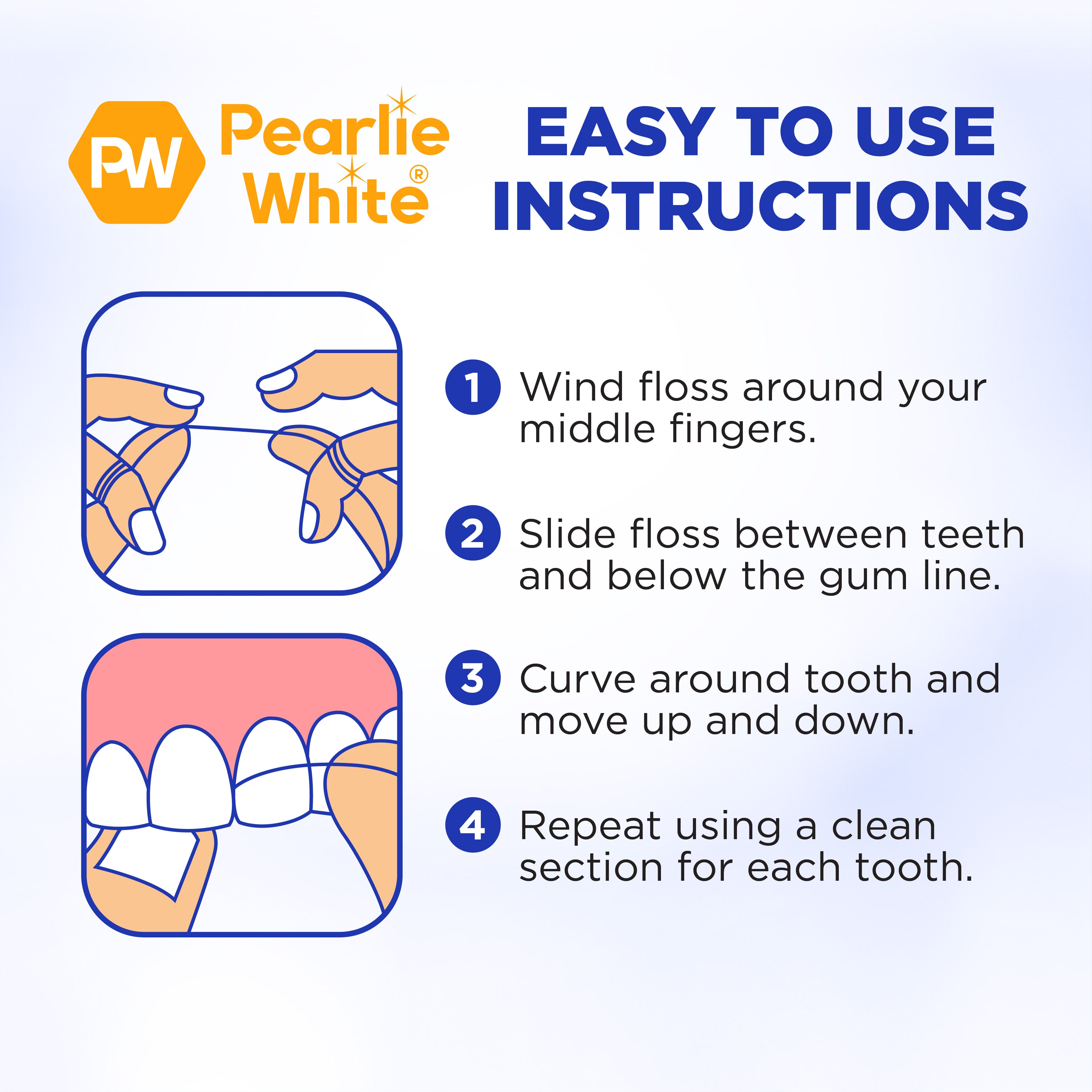 PW Pearlie White®

EASY TO USE INSTRUCTIONS

1 Wind floss around your middle fingers.

2 Slide floss between teeth and below the gum line.

3 Curve around tooth and move up and down.

4 Repeat using a clean section for each tooth.