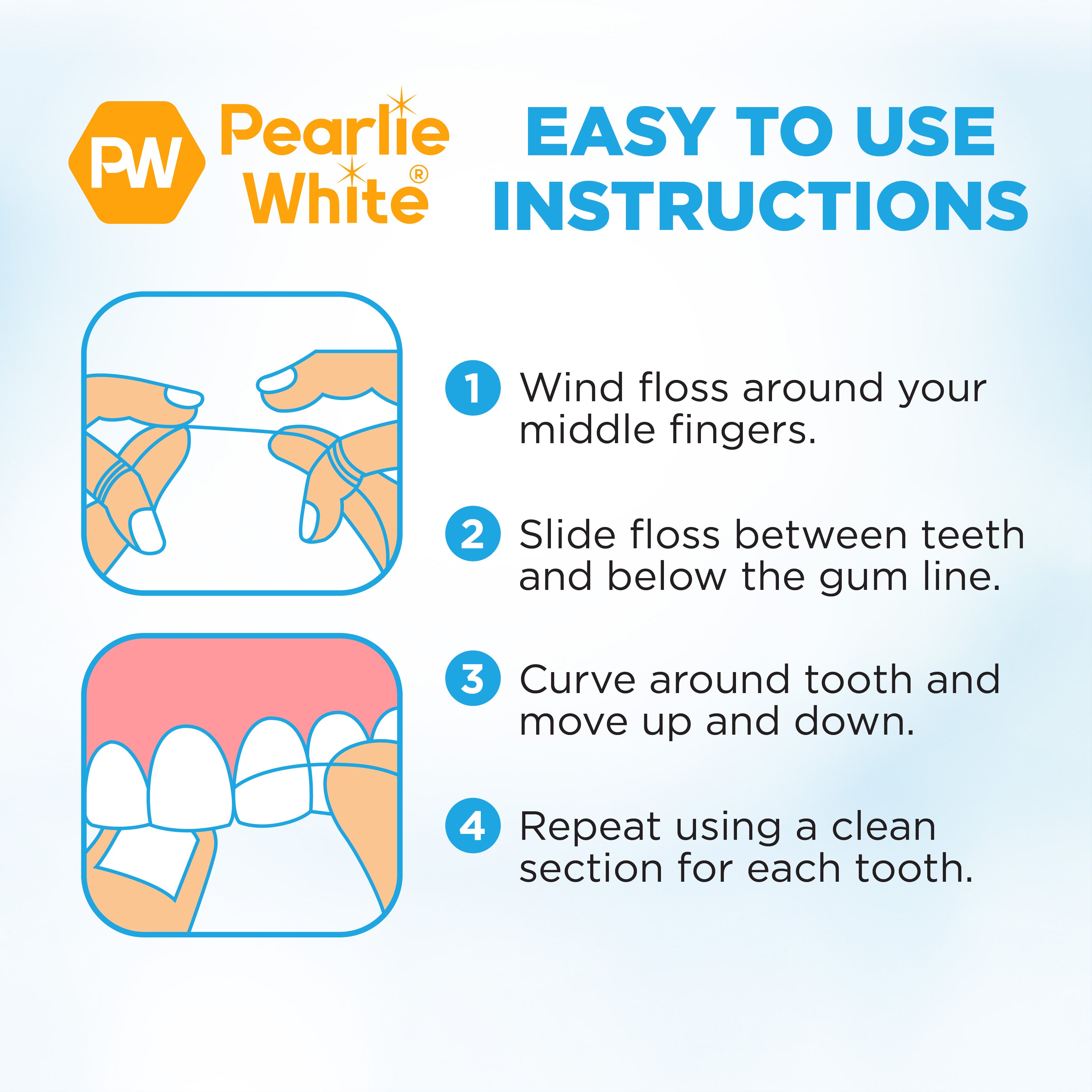 PW Pearlie White®

EASY TO USE INSTRUCTIONS

1 Wind floss around your middle fingers.

2 Slide floss between teeth and below the gum line.

3 Curve around tooth and move up and down.

4 Repeat using a clean section for each tooth.