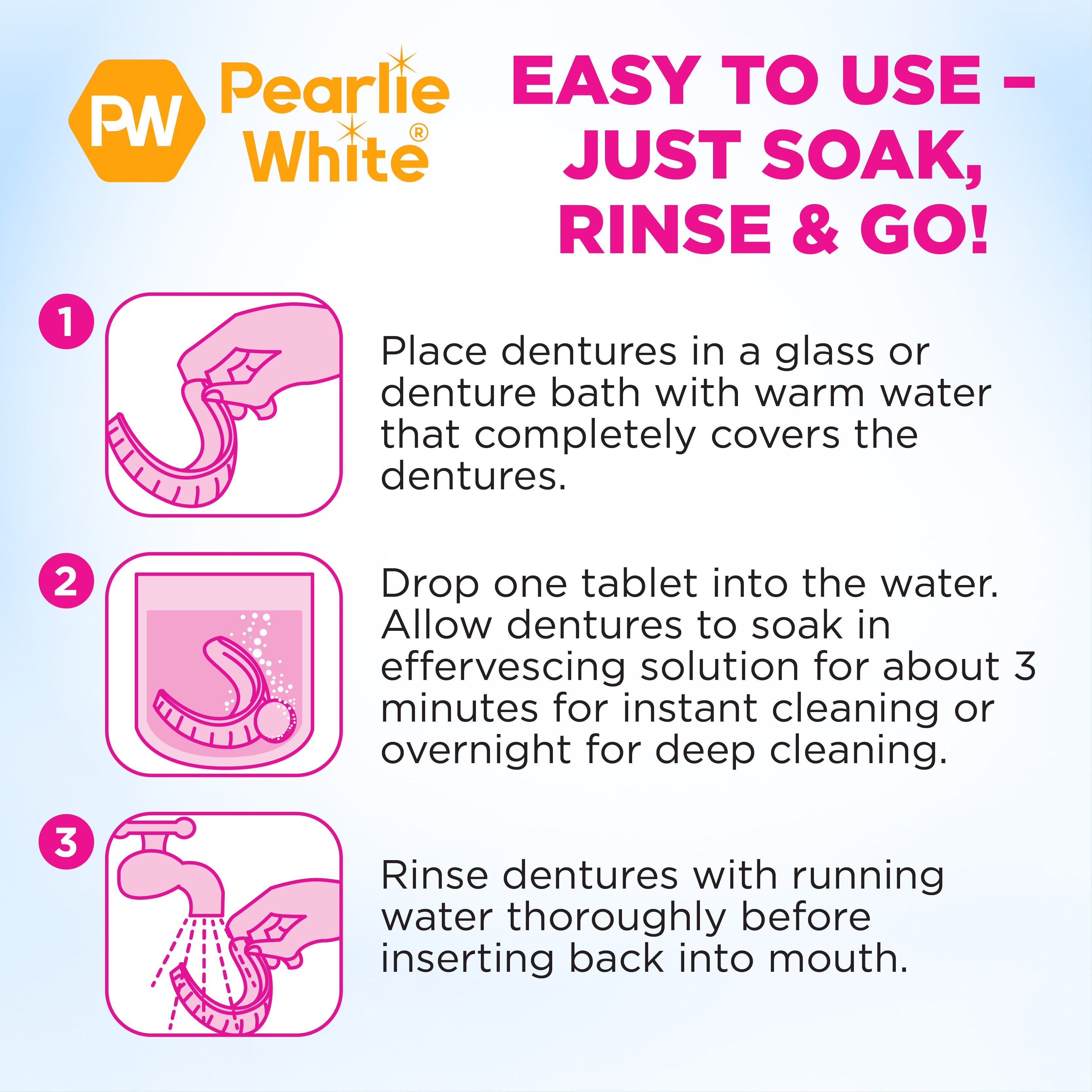 PW Pearlie White®

EASY TO USE – JUST SOAK, RINSE & GO!

1

Place dentures in a glass or denture bath with warm water that completely covers the dentures.

2

Drop one tablet into the water. Allow dentures to soak in effervescing solution for about 3 minutes for instant cleaning or overnight for deep cleaning.

3

Rinse dentures with running water thoroughly before inserting back into mouth.