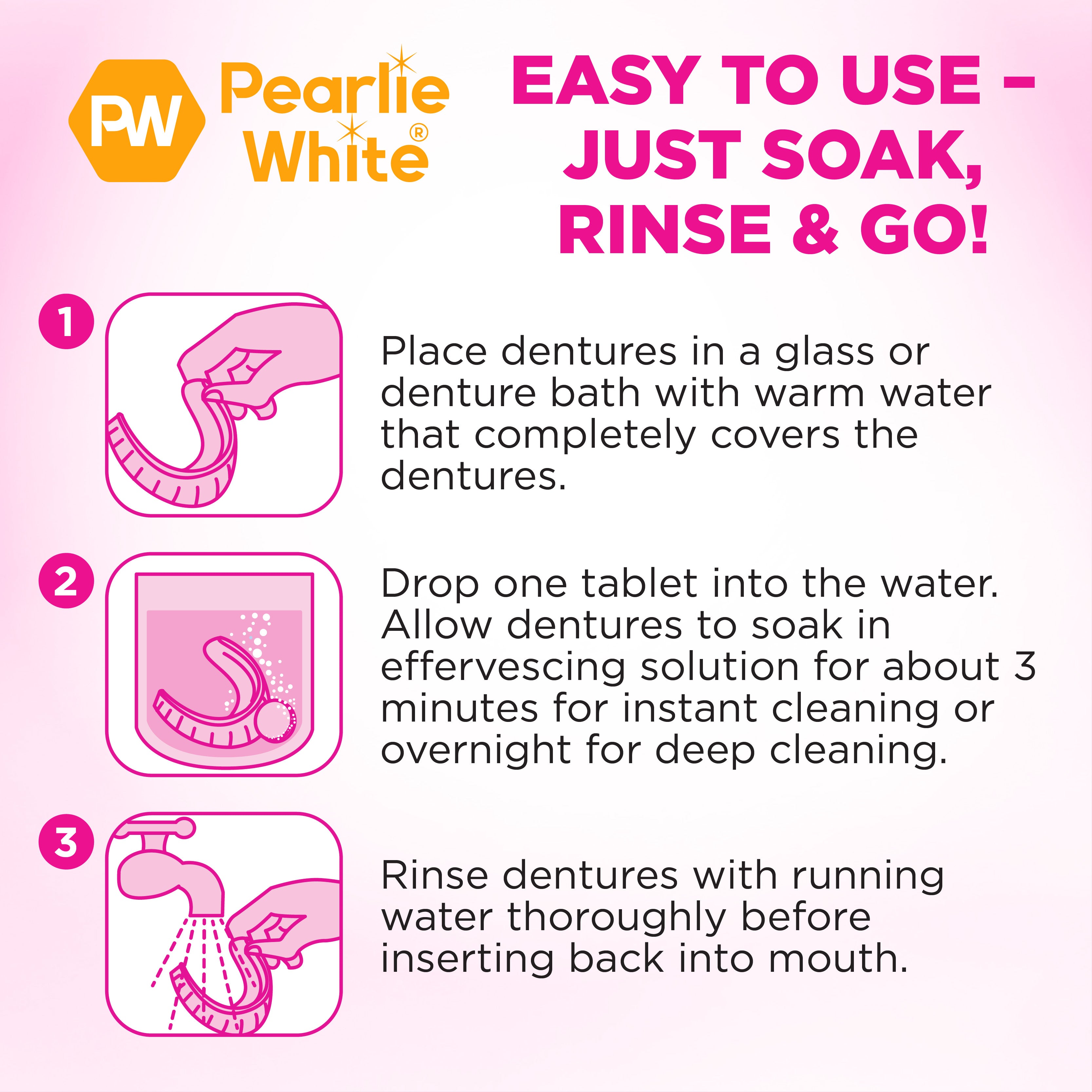 PW Pearlie White®

EASY TO USE – JUST SOAK, RINSE & GO!

1

Place dentures in a glass or denture bath with warm water that completely covers the dentures.

2

Drop one tablet into the water. Allow dentures to soak in effervescing solution for about 3 minutes for instant cleaning or overnight for deep cleaning.

3

Rinse dentures with running water thoroughly before inserting back into mouth.